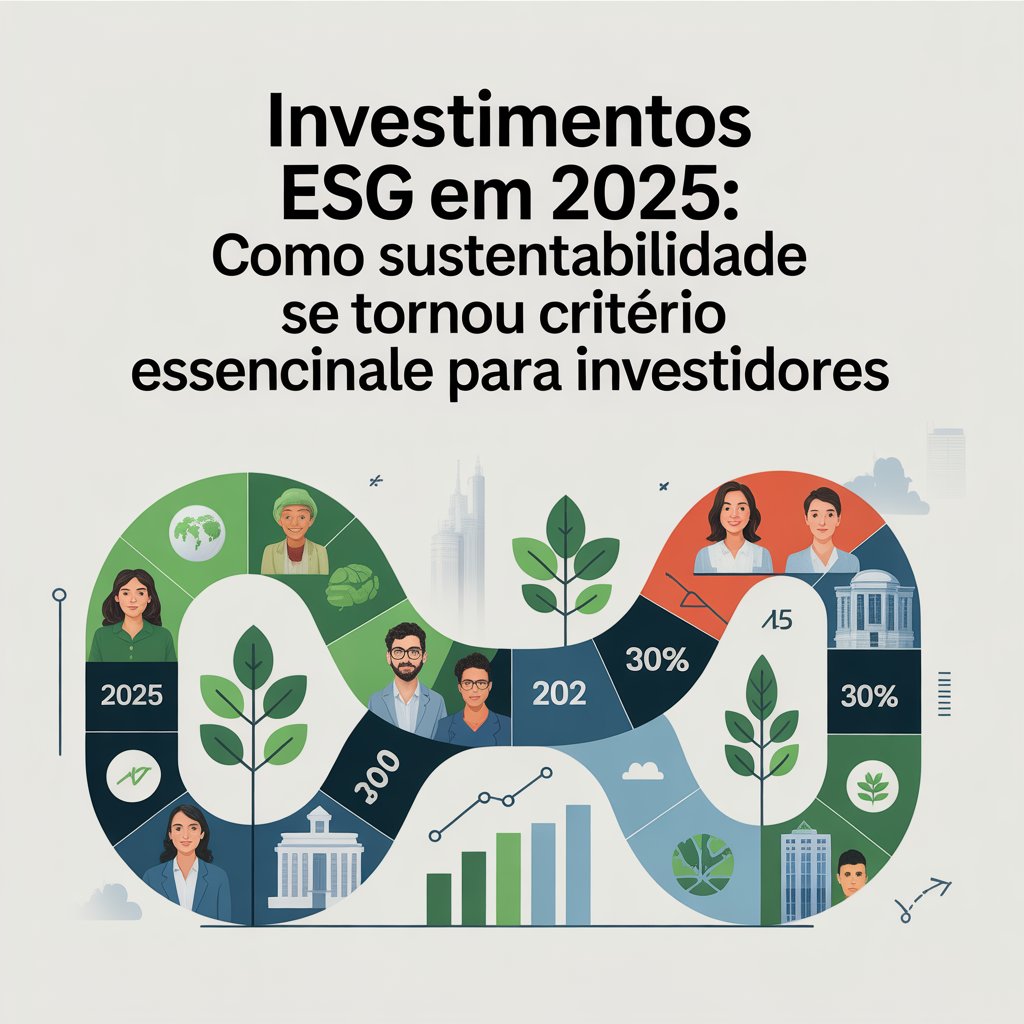 Investimentos ESG em 2025:
Como sustentabilidade se tornou critério essencinale para investidores

2025

300

202

30%

15

30%